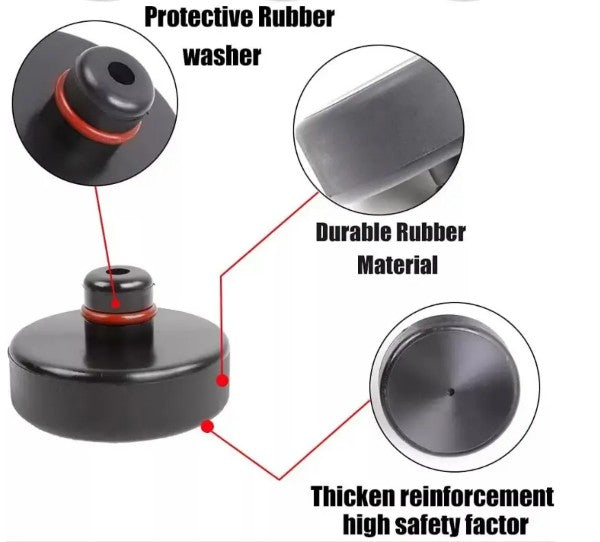 Protective Rubber washer

Durable Rubber Material

Thicken reinforcement high safety factor